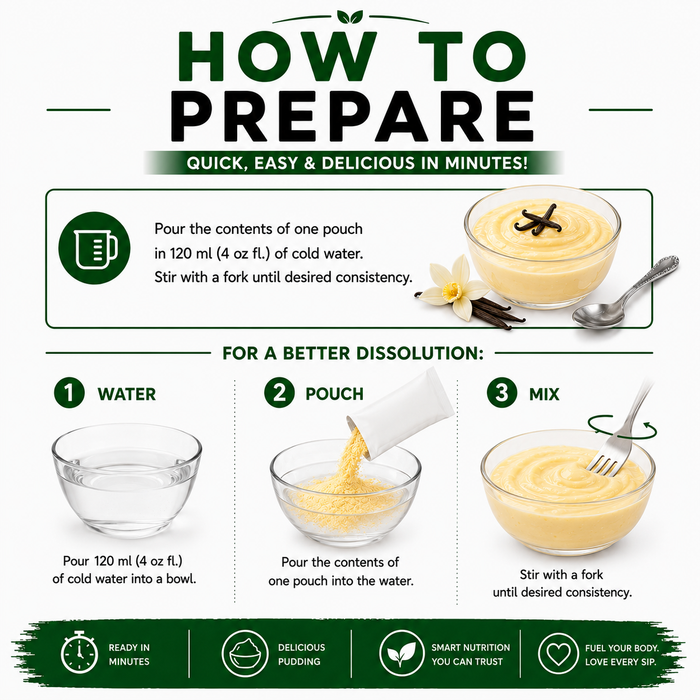 HOW TO
PREPARE

QUICK, EASY & DELICIOUS IN MINUTES!

Pour the contents of one pouch in 120 ml (4 oz fl.) of cold water. Stir with a fork until desired consistency.

FOR A BETTER DISSOLUTION:

1 WATER

Pour 120 ml (4 oz fl.) of cold water into a bowl.

2 POUCH

Pour the contents of one pouch into the water.

3 MIX

Stir with a fork until desired consistency.

READY IN MINUTES

DELICIOUS PUDDING

SMART NUTRITION YOU CAN TRUST

FUEL YOUR BODY. LOVE EVERY SIP.